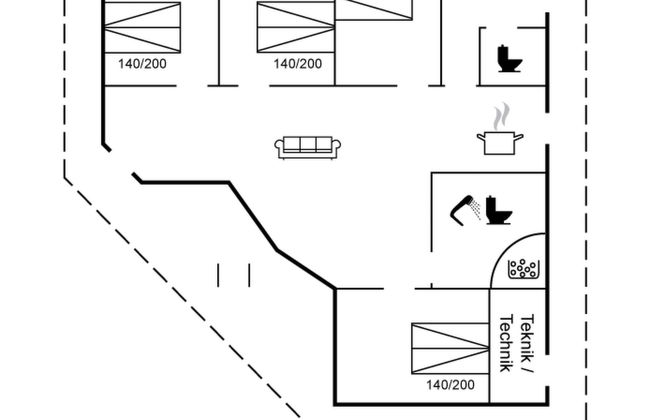 140/200

140/200

Teknik / Technik

140/200