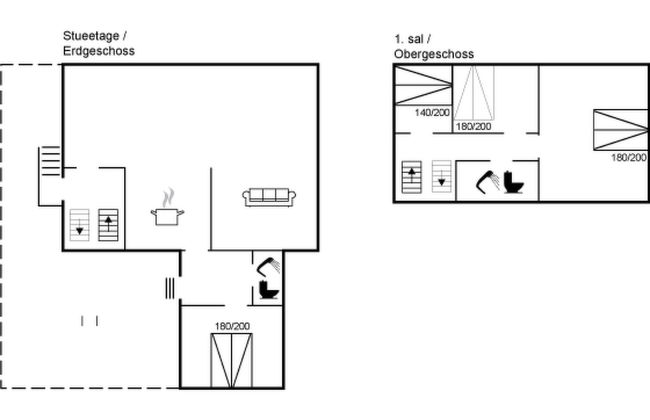 Stueetage /
Erdgeschoss

180/200

1. sal /
Obergeschoss

140/200

180/200

180/200