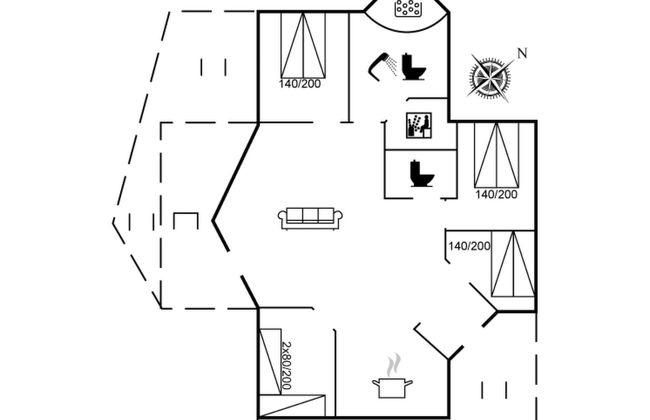 140/200

N

140/200

140/200

2x80/200